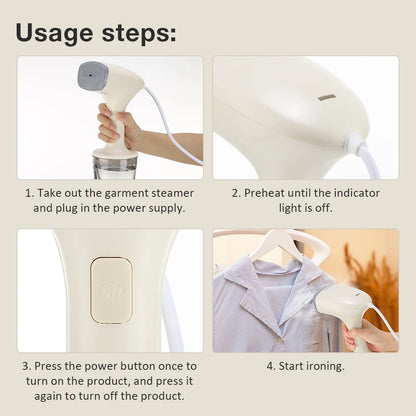 Usage steps:

1. Take out the garment steamer and plug in the power supply.

2. Preheat until the indicator light is off.

3. Press the power button once to turn on the product, and press it again to turn off the product.

4. Start ironing.