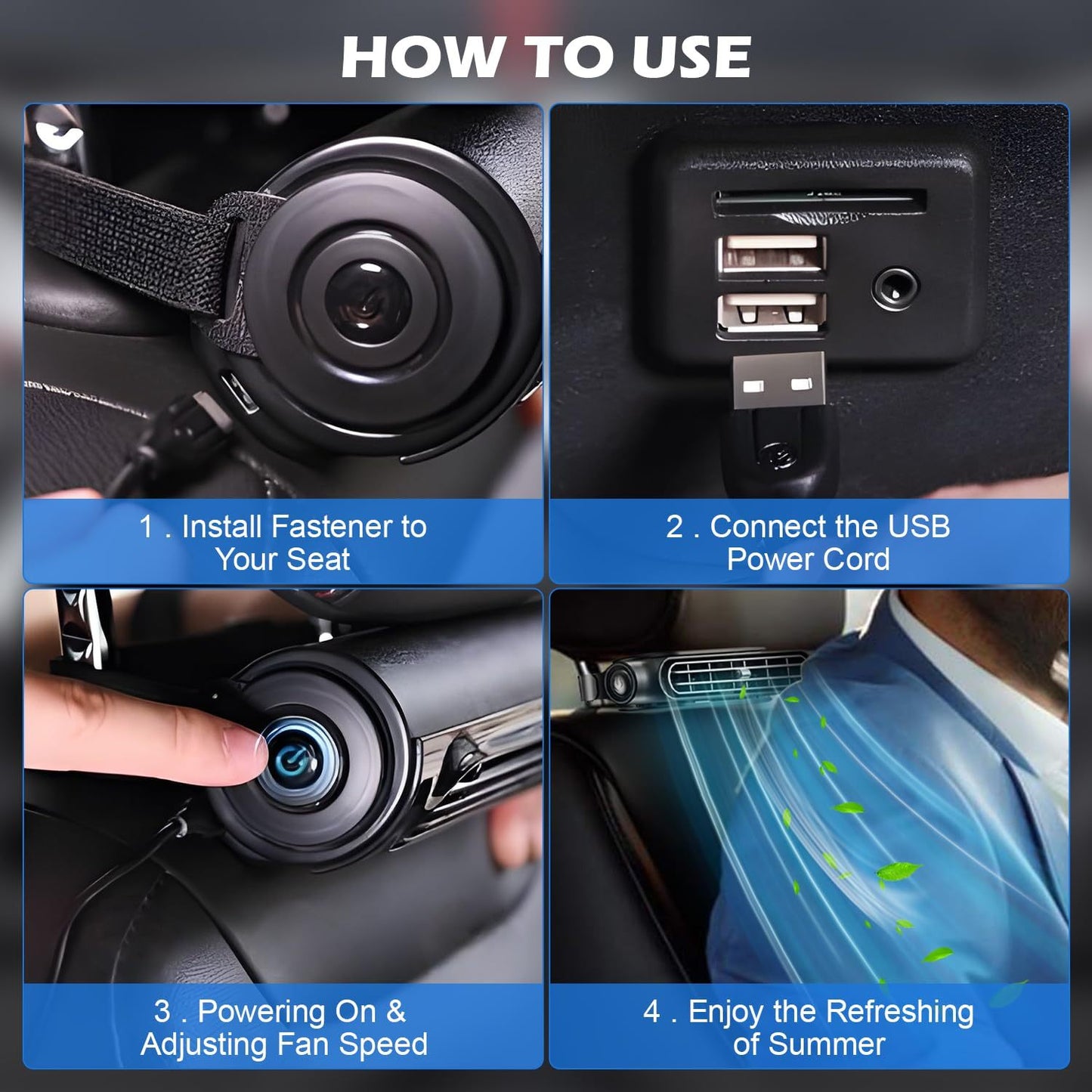 HOW TO USE

1 . Install Fastener to Your Seat

2 . Connect the USB Power Cord

3 . Powering On & Adjusting Fan Speed

4 . Enjoy the Refreshing of Summer